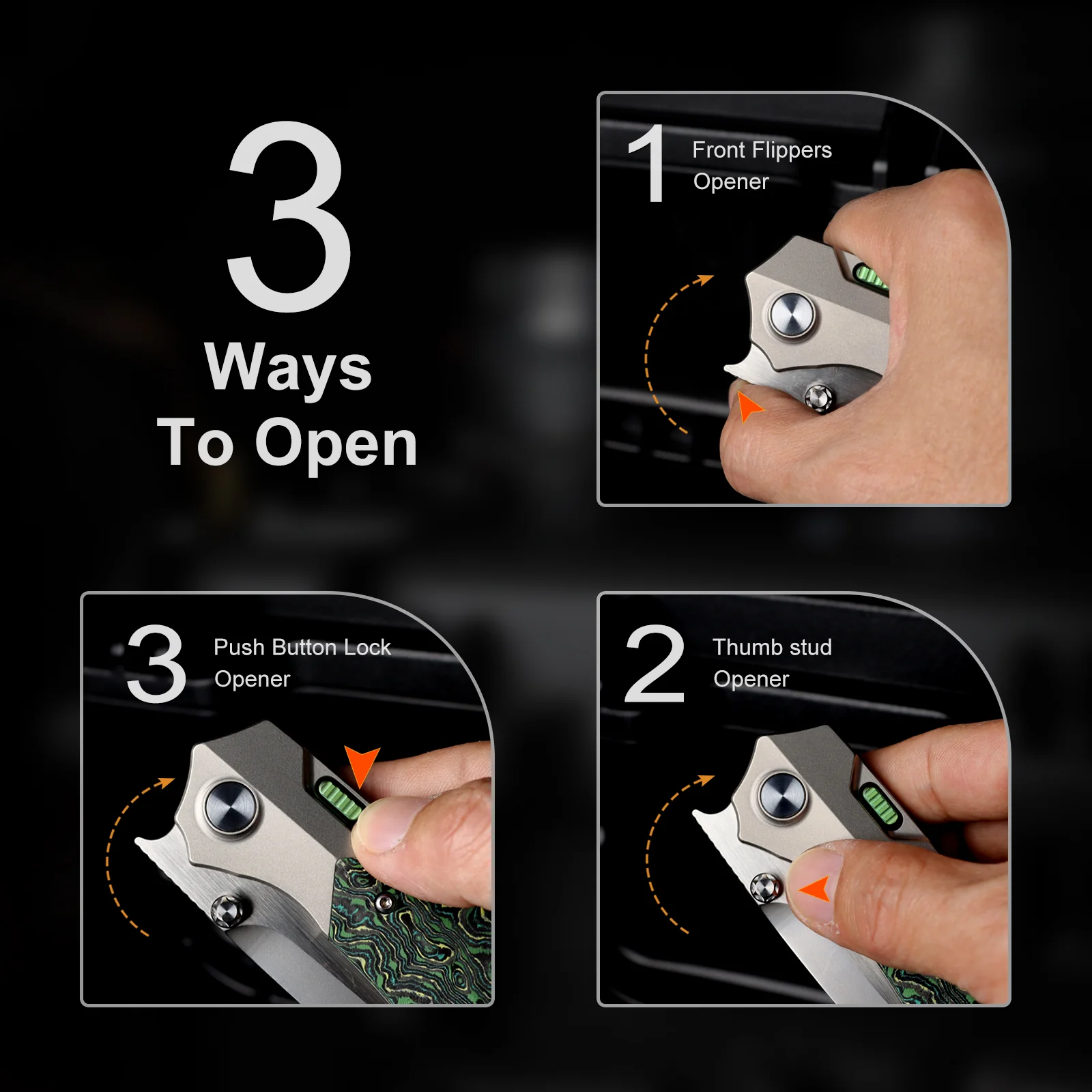 3
Ways
To Open

1 Front Flippers Opener

3 Push Button Lock Opener

2 Thumb stud Opener