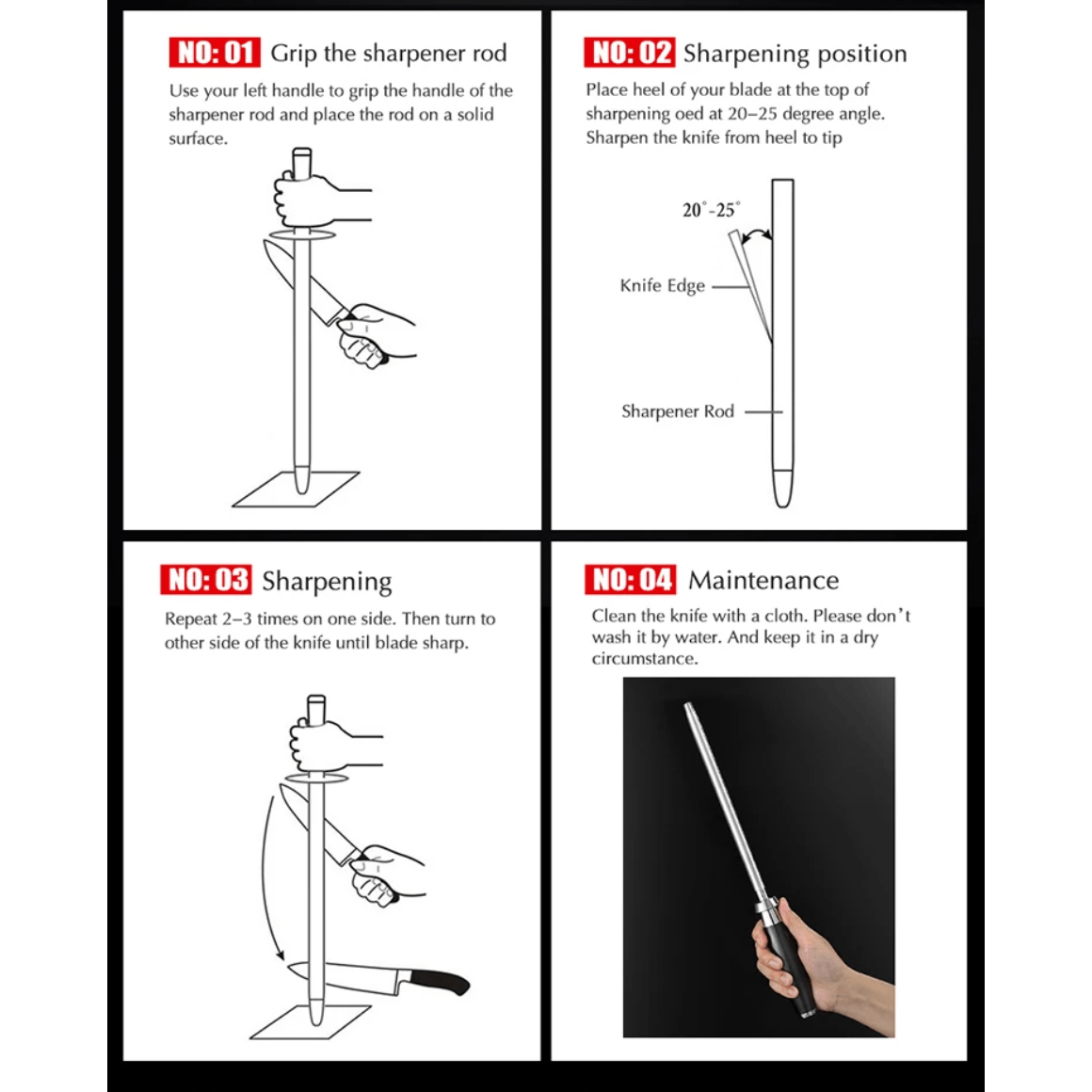 NO: 01 Grip the sharpener rod

Use your left handle to grip the handle of the sharpener rod and place the rod on a solid surface.

NO: 02 Sharpening position

Place heel of your blade at the top of sharpening oed at 20–25 degree angle. Sharpen the knife from heel to tip

20°-25°

Knife Edge

Sharpener Rod

NO: 03 Sharpening

Repeat 2–3 times on one side. Then turn to other side of the knife until blade sharp.

NO: 04 Maintenance

Clean the knife with a cloth. Please don't wash it by water. And keep it in a dry circumstance.