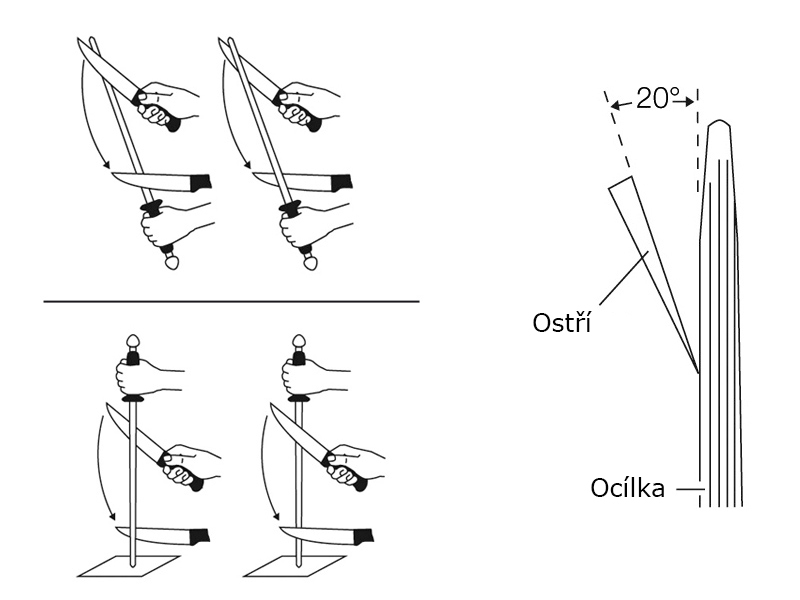 20°

Ostří

Ocílka