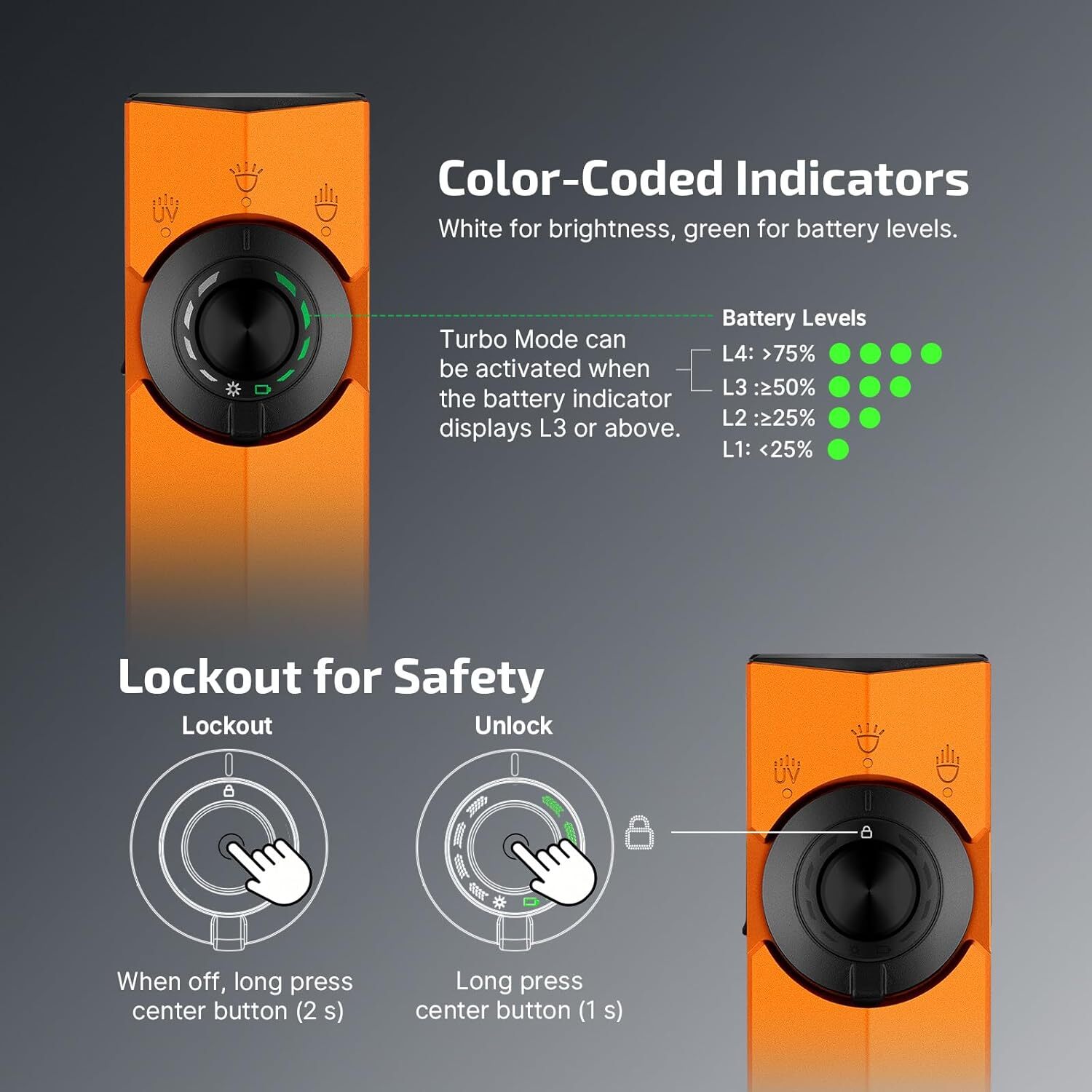 UV

Color-Coded Indicators

White for brightness, green for battery levels.

Turbo Mode can be activated when the battery indicator displays L3 or above.

Battery Levels
L4: >75%
L3 :≥50%
L2 :≥25%
L1: <25%

Lockout for Safety

Lockout

When off, long press center button (2 s)

Unlock

Long press center button (1 s)

UV