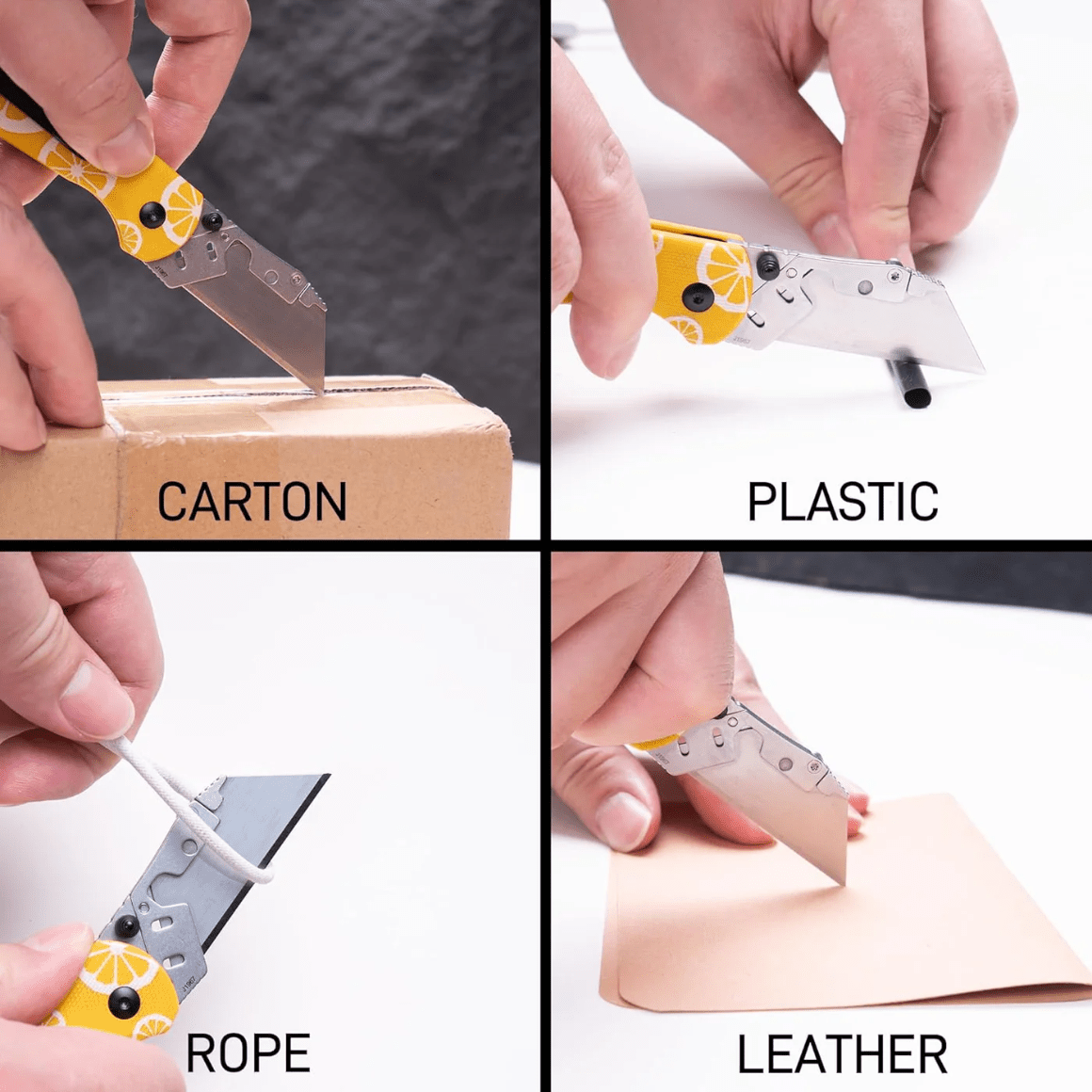 CARTON

PLASTIC

ROPE

LEATHER