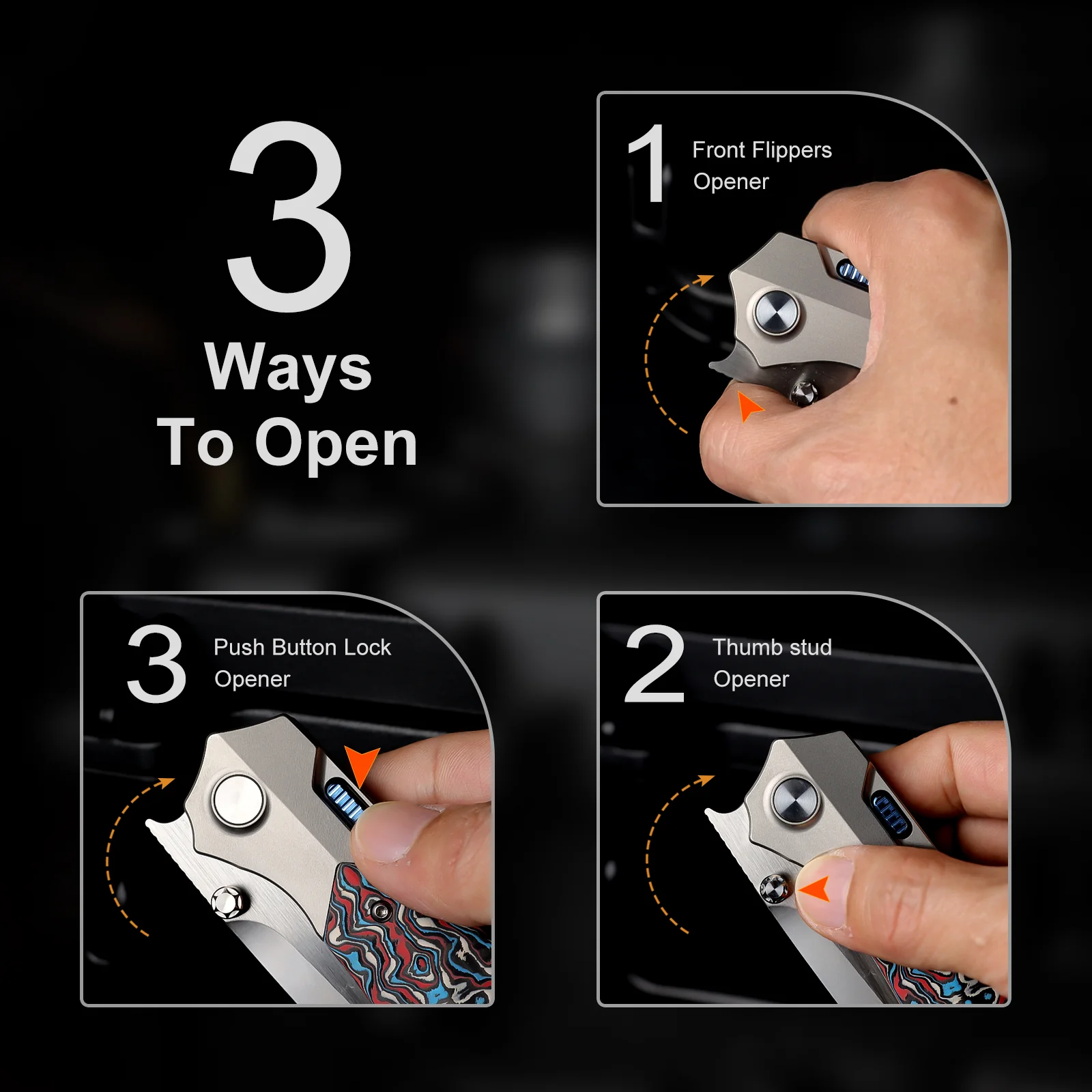 3
Ways
To Open

1 Front Flippers Opener

3 Push Button Lock Opener

2 Thumb stud Opener