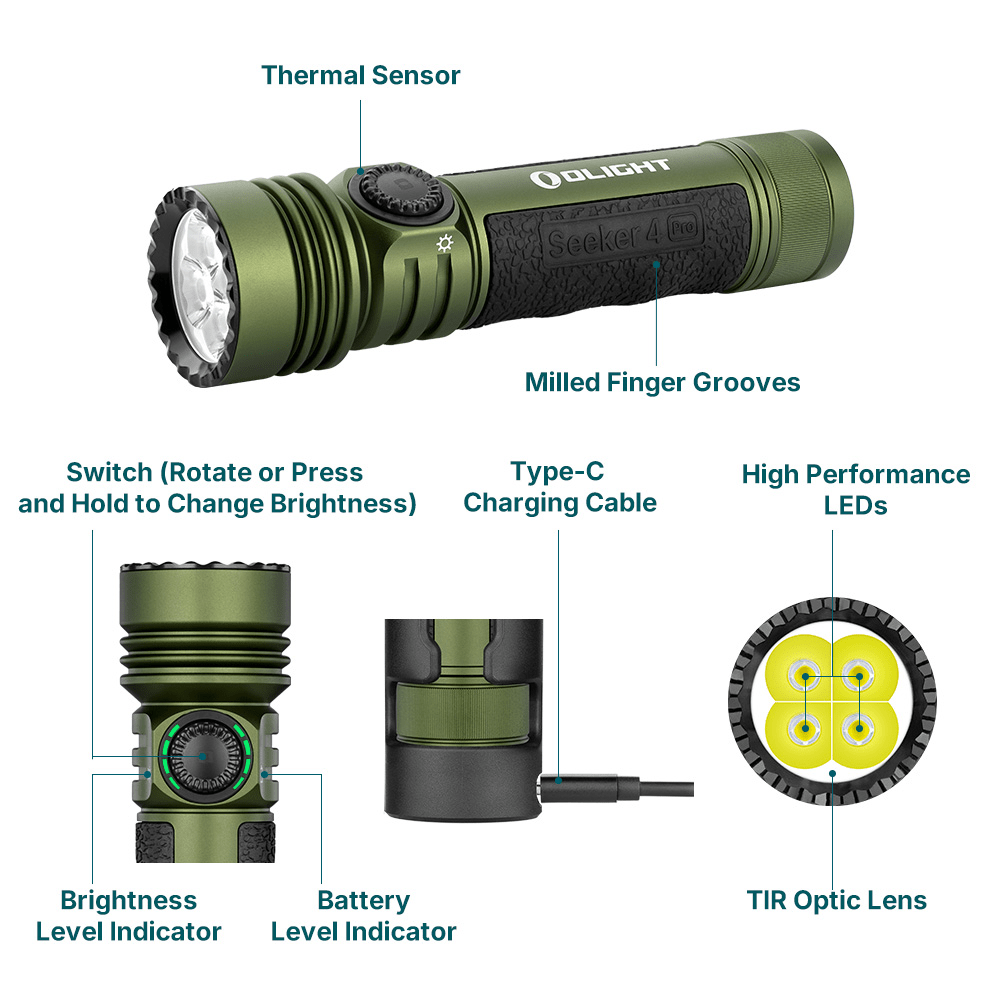 Thermal Sensor

OLIGHT

Seeker 4 Pro

Milled Finger Grooves

Switch (Rotate or Press and Hold to Change Brightness)

Type-C Charging Cable

High Performance LEDs

Brightness Level Indicator

Battery Level Indicator

TIR Optic Lens