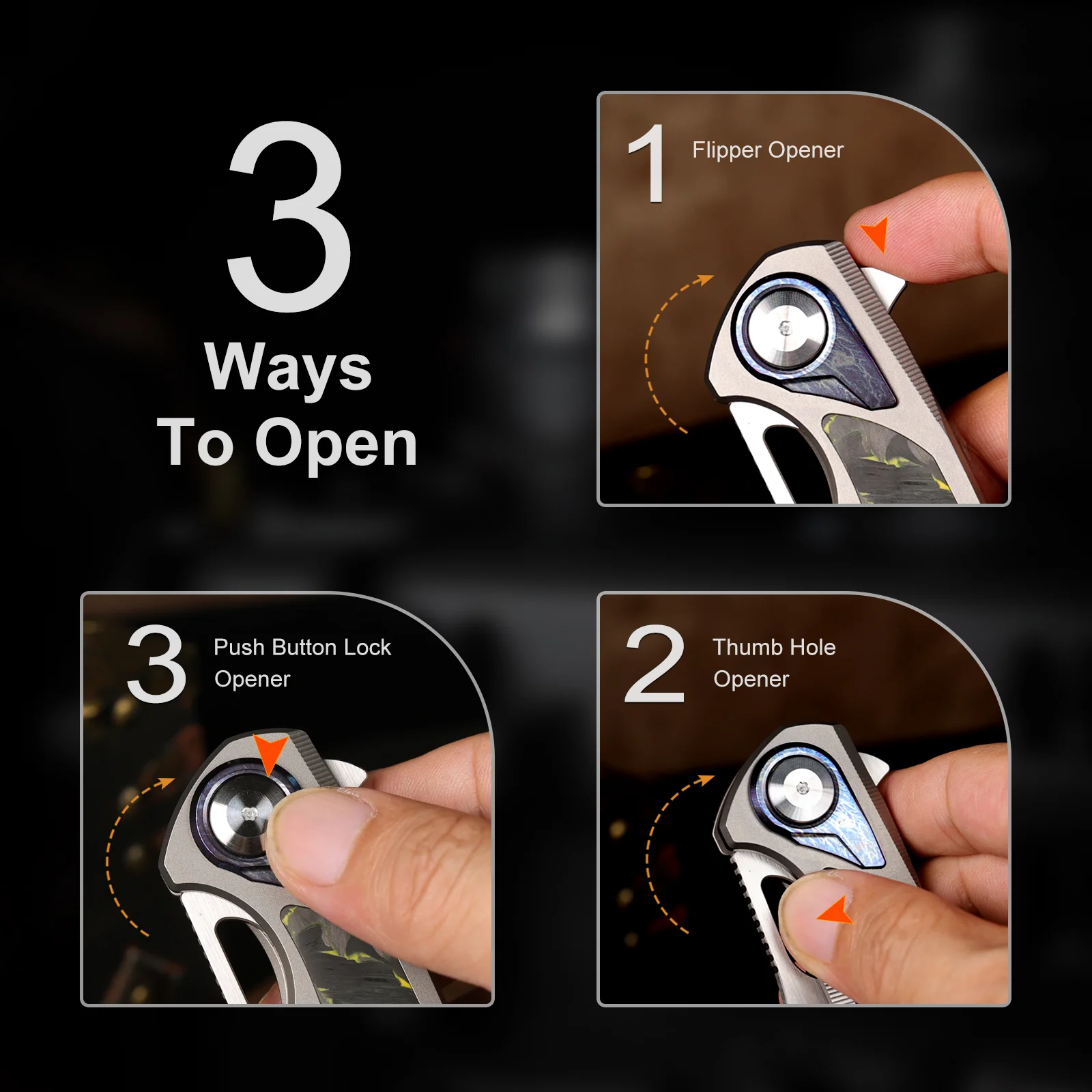 3
Ways
To Open

1 Flipper Opener

3 Push Button Lock Opener

2 Thumb Hole Opener