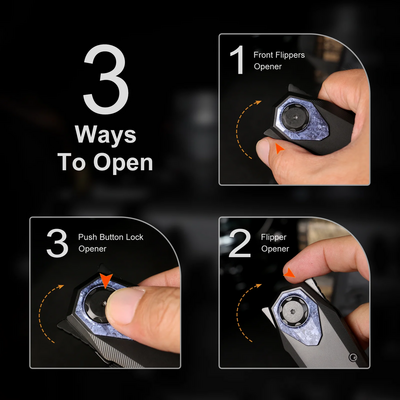 3
Ways
To Open

1 Front Flippers Opener

3 Push Button Lock Opener

2 Flipper Opener