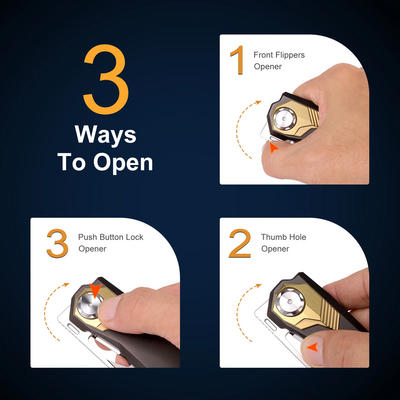 3
Ways
To Open

1 Front Flippers Opener

3 Push Button Lock Opener

2 Thumb Hole Opener