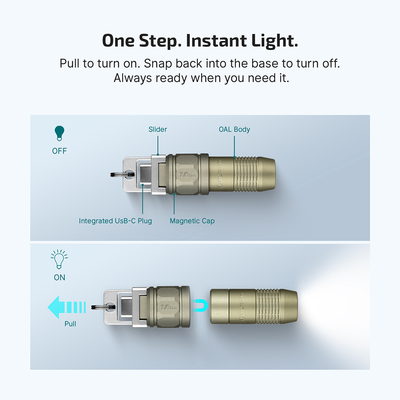 One Step. Instant Light.

Pull to turn on. Snap back into the base to turn off. Always ready when you need it.

OFF

Slider

OAL Body

Integrated UsB-C Plug

Magnetic Cap

ON

Pull