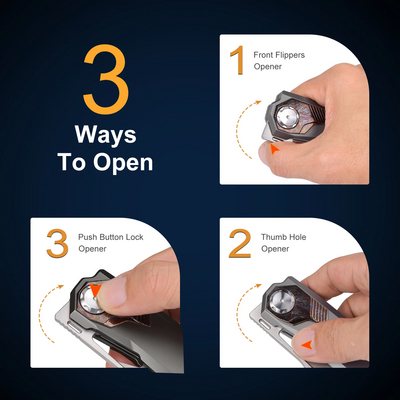 3
Ways
To Open

1 Front Flippers Opener

3 Push Button Lock Opener

2 Thumb Hole Opener