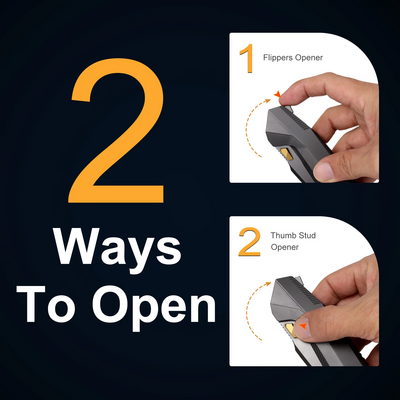 2
Ways
To Open

1 Flippers Opener

2 Thumb Stud Opener