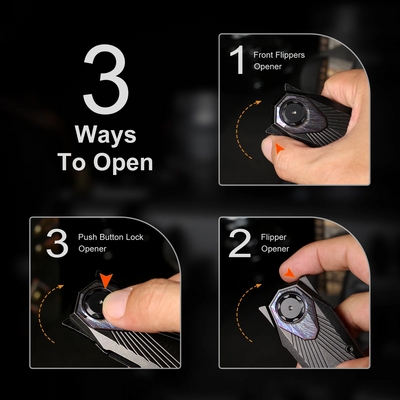 3
Ways
To Open

1 Front Flippers Opener

3 Push Button Lock Opener

2 Flipper Opener