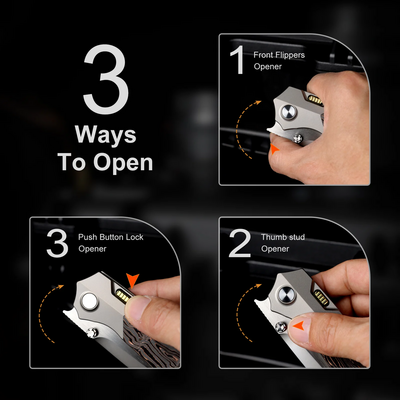 3
Ways
To Open

1 Front Flippers Opener

3 Push Button Lock Opener

2 Thumb stud Opener